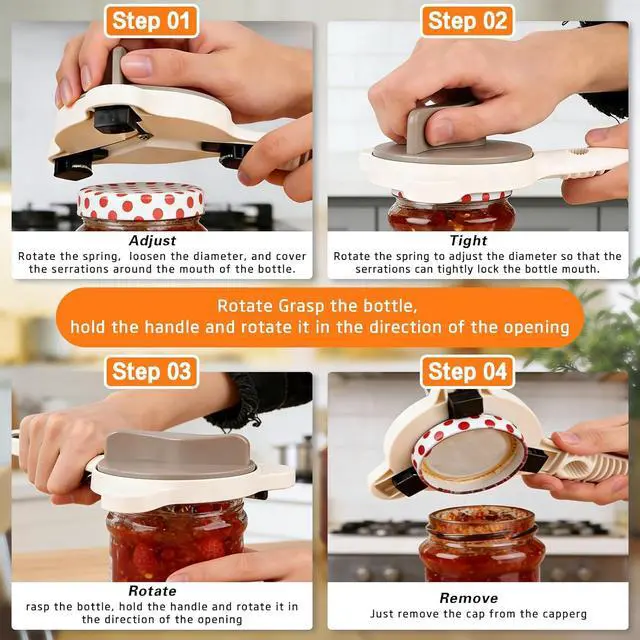 Step 01

Adjust
Rotate the spring, loosen the diameter, and cover the serrations around the mouth of the bottle.

Step 02

Tight
Rotate the spring to adjust the diameter so that the serrations can tightly lock the bottle mouth.

Rotate Grasp the bottle,
hold the handle and rotate it in the direction of the opening

Step 03

Rotate
rasp the bottle, hold the handle and rotate it in the direction of the opening

Step 04

Remove
Just remove the cap from the capperg