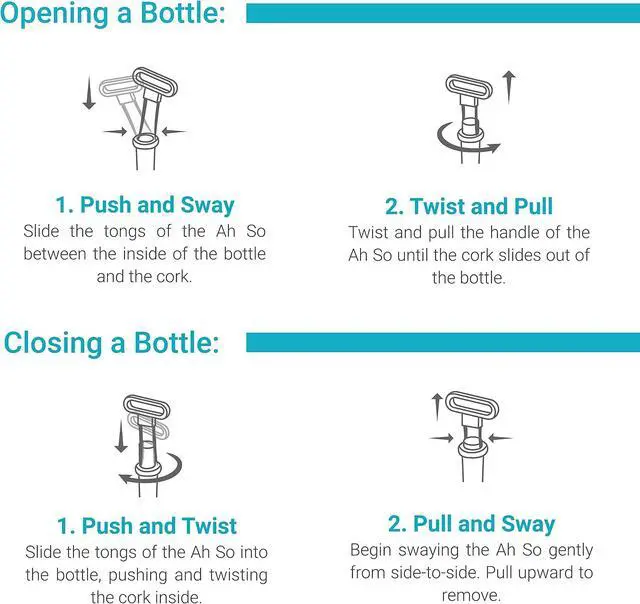 Opening a Bottle:

1. Push and Sway
Slide the tongs of the Ah So between the inside of the bottle and the cork.

2. Twist and Pull
Twist and pull the handle of the Ah So until the cork slides out of the bottle.

Closing a Bottle:

1. Push and Twist
Slide the tongs of the Ah So into the bottle, pushing and twisting the cork inside.

2. Pull and Sway
Begin swaying the Ah So gently from side-to-side. Pull upward to remove.