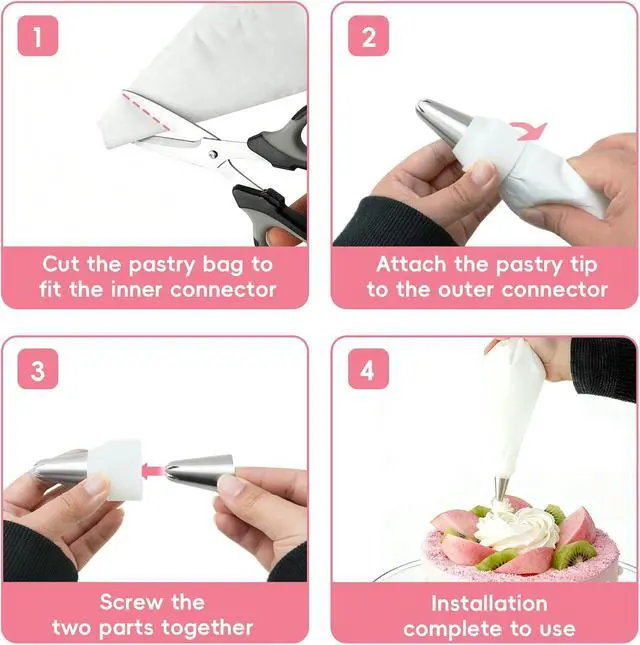 1

Cut the pastry bag to fit the inner connector

2

Attach the pastry tip to the outer connector

3

Screw the two parts together

4

Installation complete to use