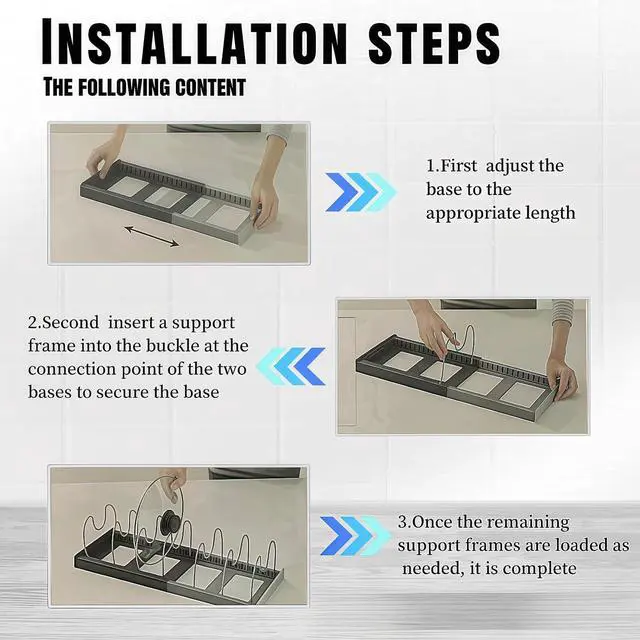 INSTALLATION STEPS
THE FOLLOWING CONTENT

1.First adjust the base to the appropriate length

2.Second insert a support frame into the buckle at the connection point of the two bases to secure the base

3.Once the remaining support frames are loaded as needed, it is complete