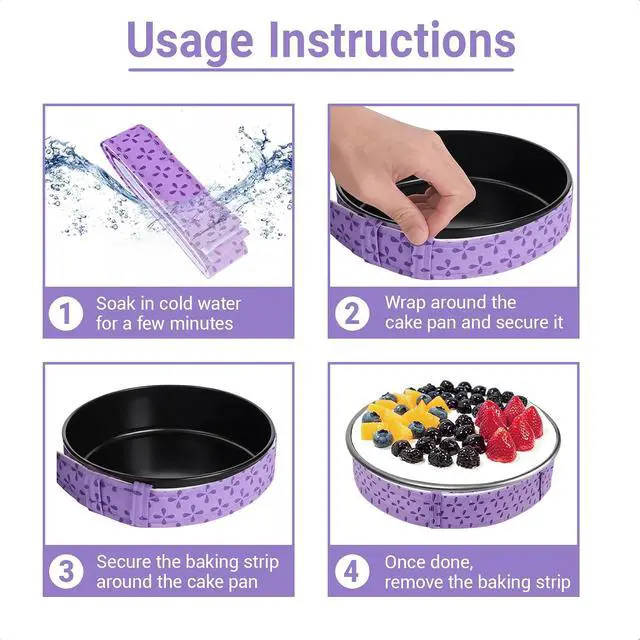 Usage Instructions

1 Soak in cold water for a few minutes

2 Wrap around the cake pan and secure it

3 Secure the baking strip around the cake pan

4 Once done, remove the baking strip