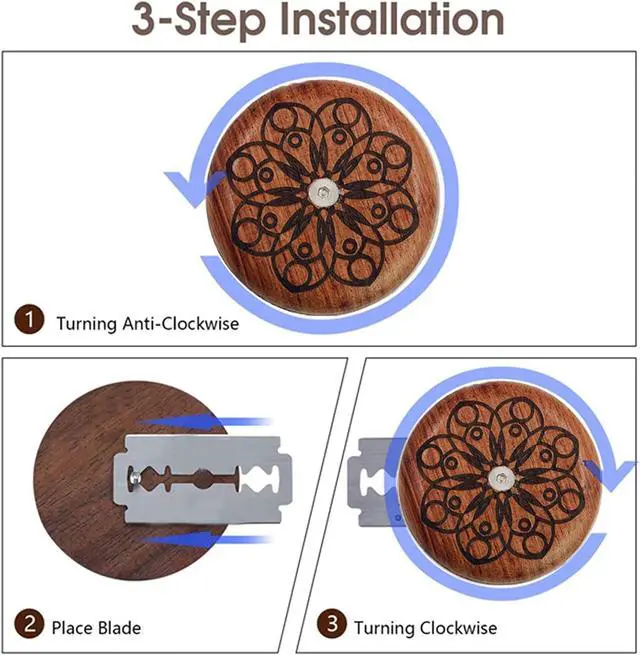 3-Step Installation

1 Turning Anti-Clockwise

2 Place Blade

3 Turning Clockwise