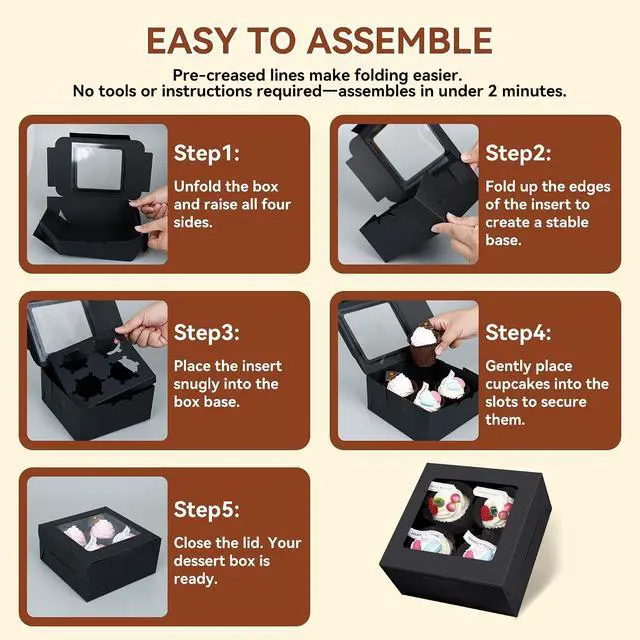 EASY TO ASSEMBLE

Pre-creased lines make folding easier.
No tools or instructions required—assembles in under 2 minutes.

Step1:
Unfold the box and raise all four sides.

Step2:
Fold up the edges of the insert to create a stable base.

Step3:
Place the insert snugly into the box base.

Step4:
Gently place cupcakes into the slots to secure them.

Step5:
Close the lid. Your dessert box is ready.