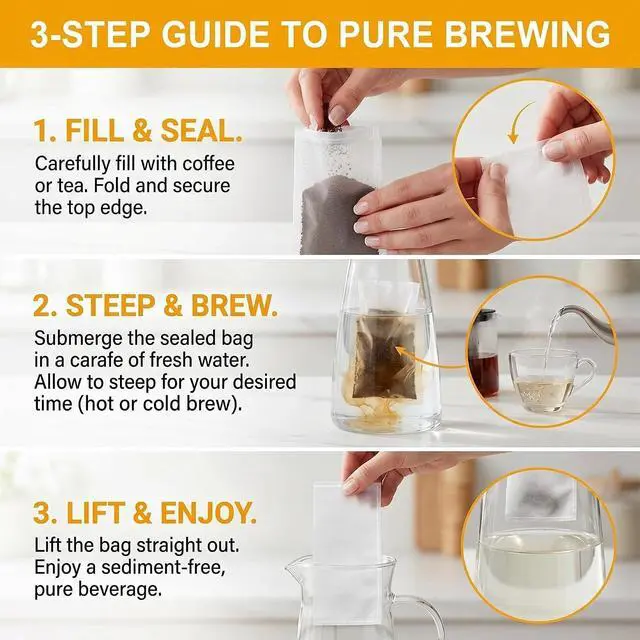 3-STEP GUIDE TO PURE BREWING

1. FILL & SEAL.
Carefully fill with coffee or tea. Fold and secure the top edge.

2. STEEP & BREW.
Submerge the sealed bag in a carafe of fresh water. Allow to steep for your desired time (hot or cold brew).

3. LIFT & ENJOY.
Lift the bag straight out. Enjoy a sediment-free, pure beverage.