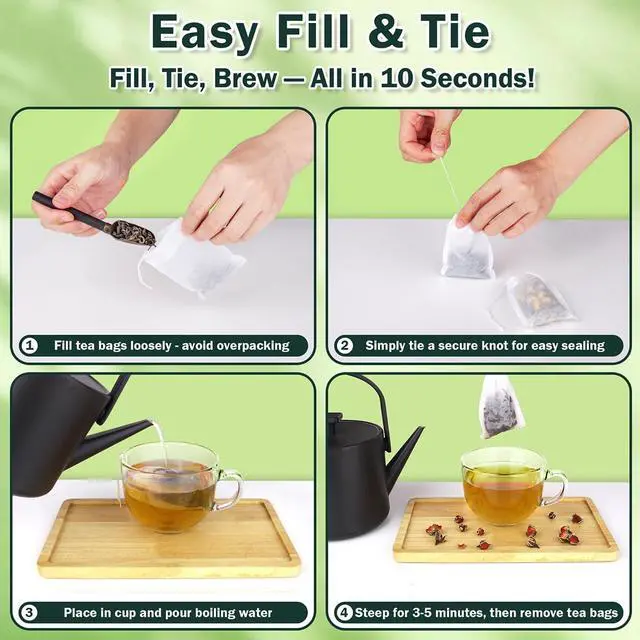 Easy Fill & Tie

Fill, Tie, Brew — All in 10 Seconds!

1 Fill tea bags loosely - avoid overpacking

2 Simply tie a secure knot for easy sealing

3 Place in cup and pour boiling water

4 Steep for 3-5 minutes, then remove tea bags