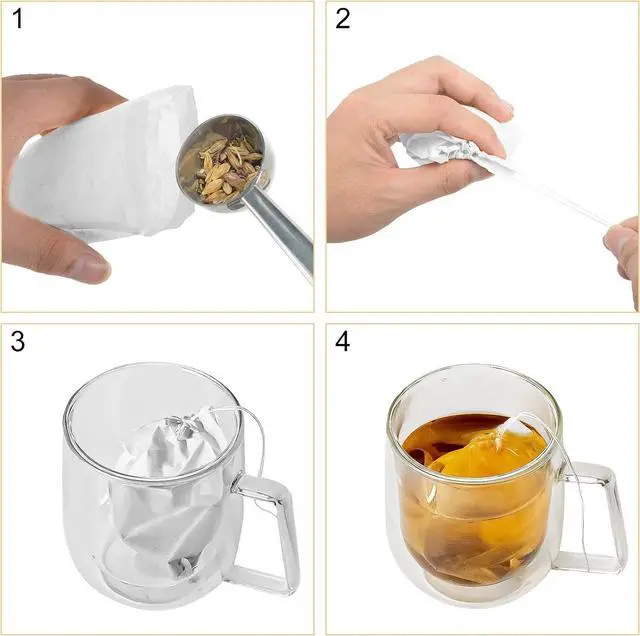 1

2

3

4