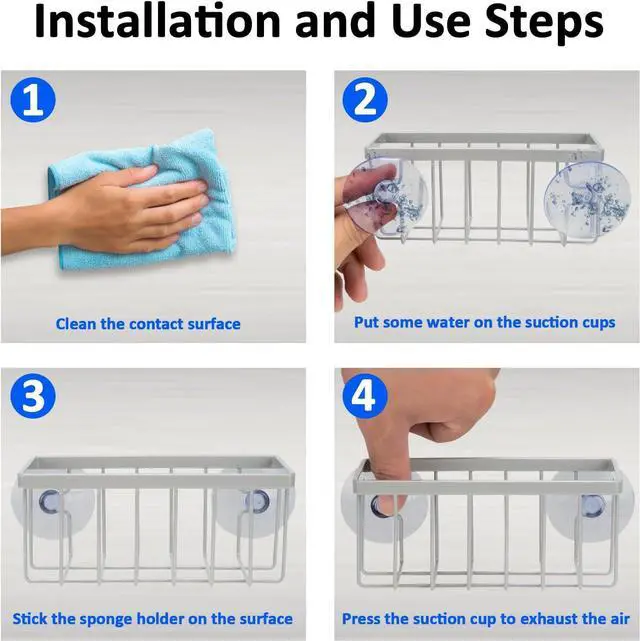 Installation and Use Steps

1

Clean the contact surface

2

Put some water on the suction cups

3

Stick the sponge holder on the surface

4

Press the suction cup to exhaust the air