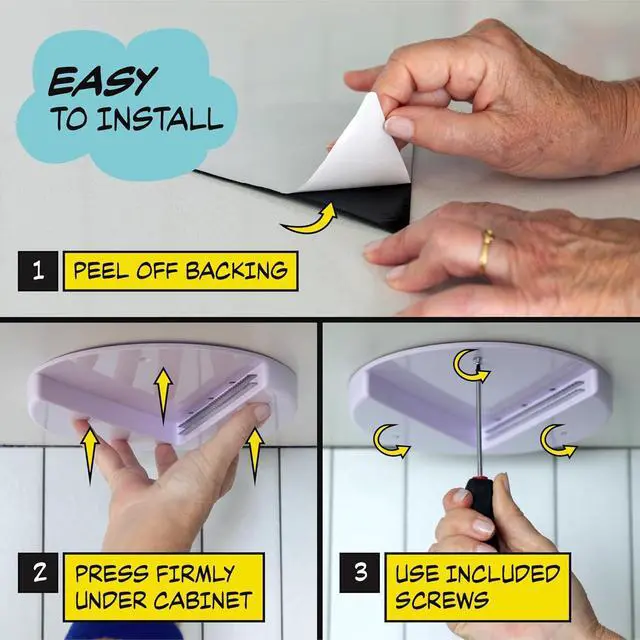 EASY TO INSTALL

1 PEEL OFF BACKING

2 PRESS FIRMLY UNDER CABINET

3 USE INCLUDED SCREWS