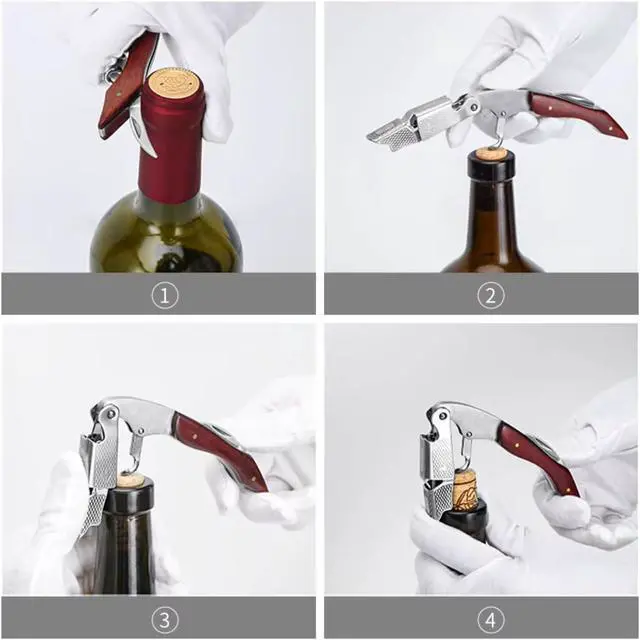 ①

②

③

④