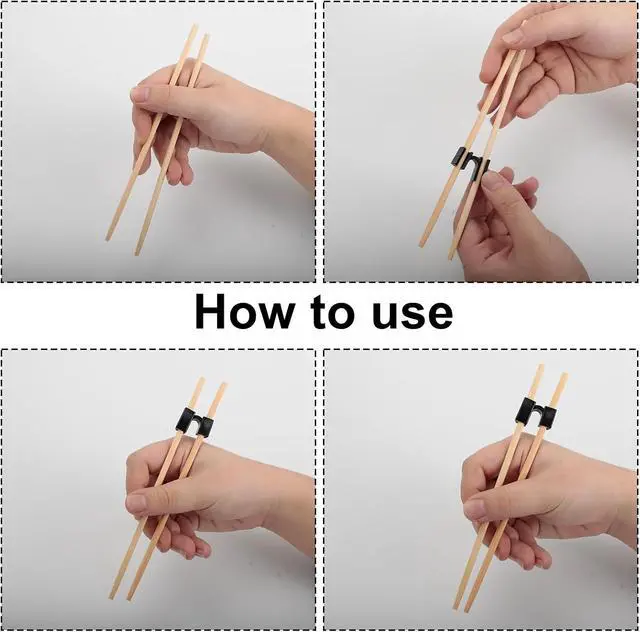 How to use