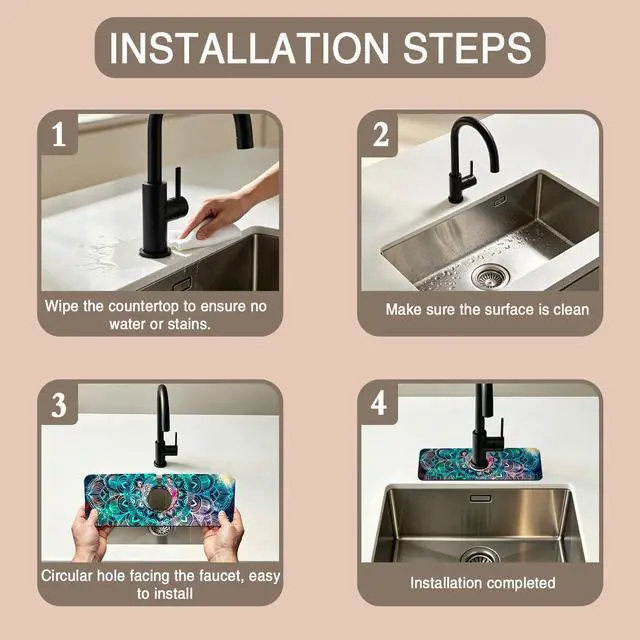 INSTALLATION STEPS

1

Wipe the countertop to ensure no water or stains.

2

Make sure the surface is clean

3

Circular hole facing the faucet, easy to install

4

Installation completed