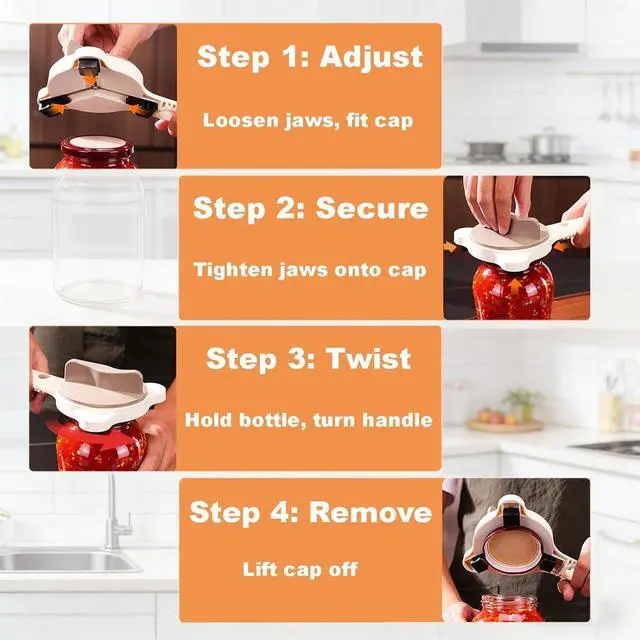 Step 1: Adjust

Loosen jaws, fit cap

Step 2: Secure

Tighten jaws onto cap

Step 3: Twist

Hold bottle, turn handle

Step 4: Remove

Lift cap off