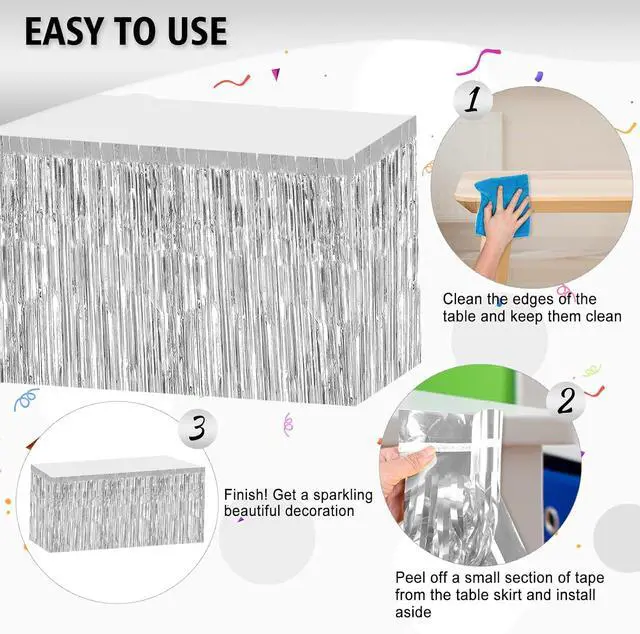 EASY TO USE

1

Clean the edges of the table and keep them clean

2

Peel off a small section of tape from the table skirt and install aside

3

Finish! Get a sparkling beautiful decoration