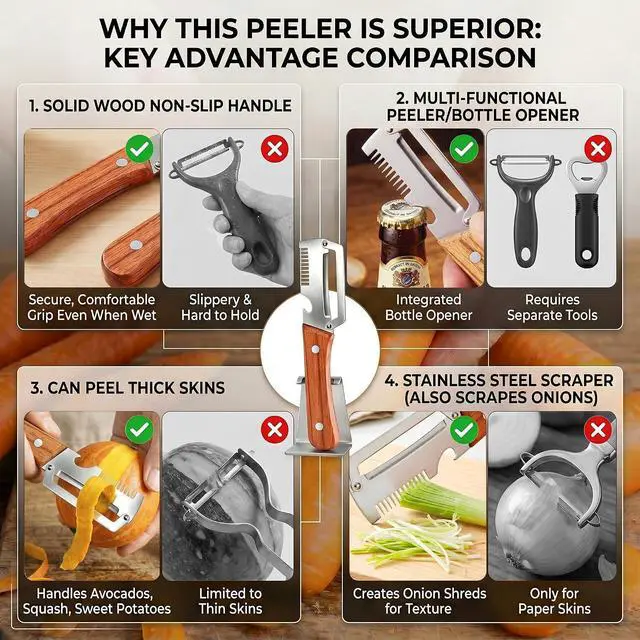 WHY THIS PEELER IS SUPERIOR:
KEY ADVANTAGE COMPARISON

1. SOLID WOOD NON-SLIP HANDLE

Secure, Comfortable Grip Even When Wet

Slippery & Hard to Hold

2. MULTI-FUNCTIONAL PEELER/BOTTLE OPENER

Integrated Bottle Opener

Requires Separate Tools

3. CAN PEEL THICK SKINS

Handles Avocados, Squash, Sweet Potatoes

Limited to Thin Skins

4. STAINLESS STEEL SCRAPER (ALSO SCRAPES ONIONS)

Creates Onion Shreds for Texture

Only for Paper Skins