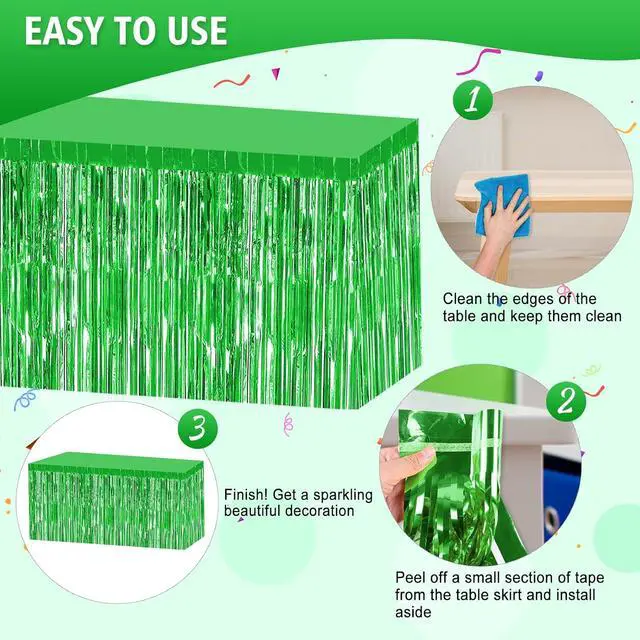 EASY TO USE

1

Clean the edges of the table and keep them clean

2

Peel off a small section of tape from the table skirt and install aside

3

Finish! Get a sparkling beautiful decoration