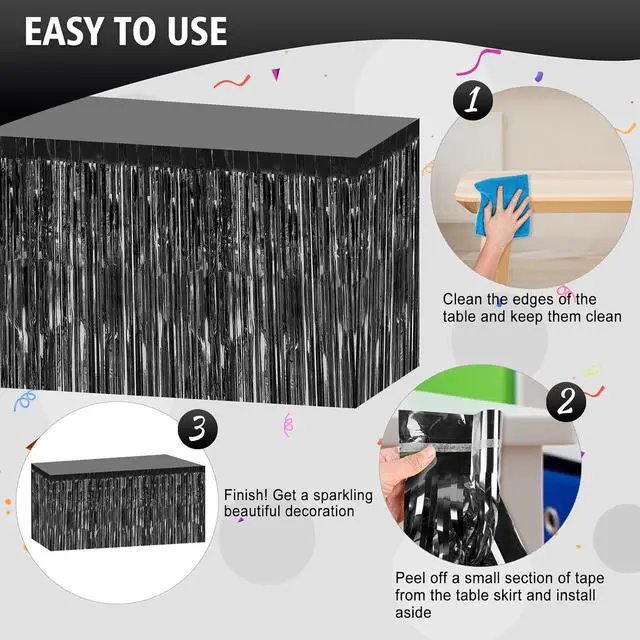 EASY TO USE

1

Clean the edges of the table and keep them clean

2

Peel off a small section of tape from the table skirt and install aside

3

Finish! Get a sparkling beautiful decoration