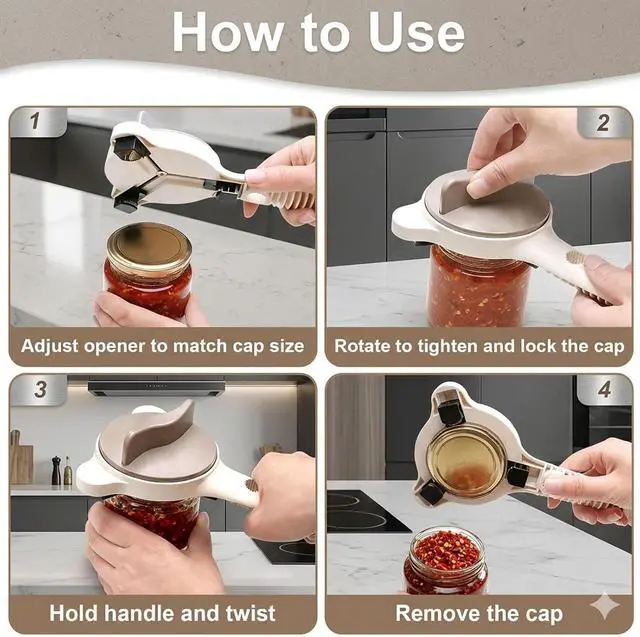 How to Use

1

Adjust opener to match cap size

2

Rotate to tighten and lock the cap

3

Hold handle and twist

4

Remove the cap