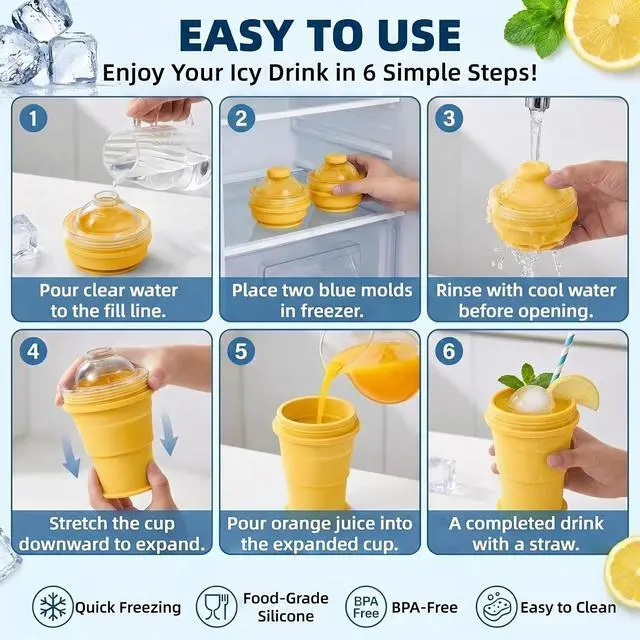 EASY TO USE

Enjoy Your Icy Drink in 6 Simple Steps!

1
Pour clear water to the fill line.

2
Place two blue molds in freezer.

3
Rinse with cool water before opening.

4
Stretch the cup downward to expand.

5
Pour orange juice into the expanded cup.

6
A completed drink with a straw.

Quick Freezing

Food-Grade Silicone

BPA Free
BPA-Free

Easy to Clean