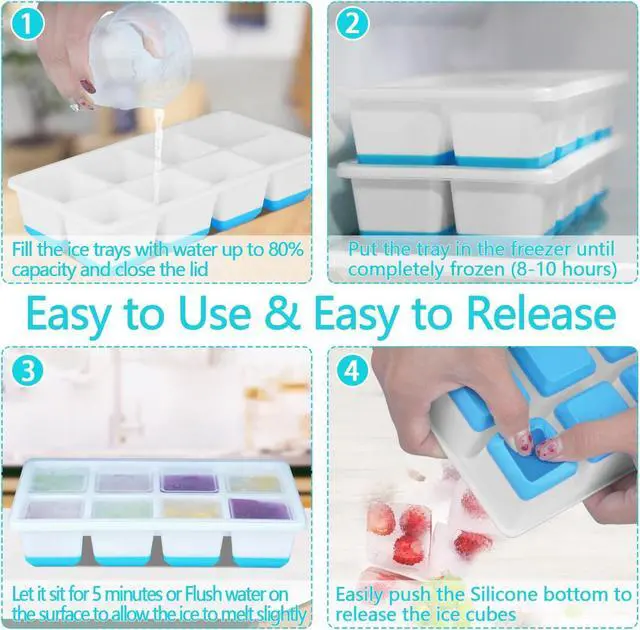 1

Fill the ice trays with water up to 80% capacity and close the lid

2

Put the tray in the freezer until completely frozen (8-10 hours)

Easy to Use & Easy to Release

3

Let it sit for 5 minutes or Flush water on the surface to allow the ice to melt slightly

4

Easily push the Silicone bottom to release the ice cubes