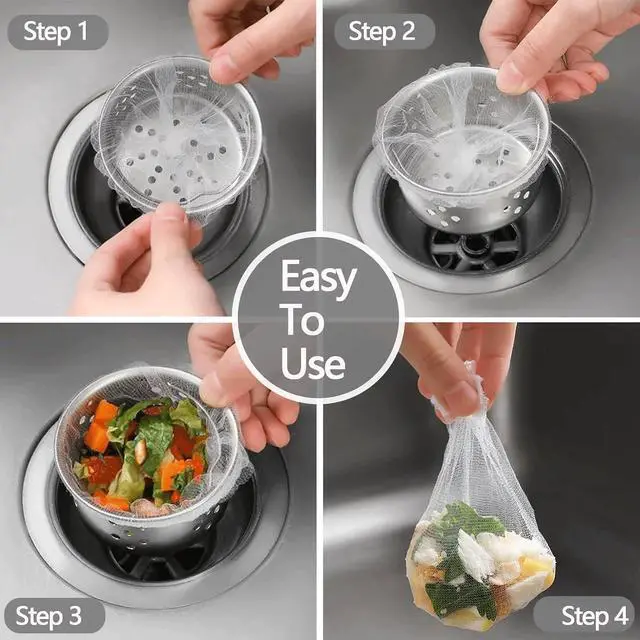 Step 1

Step 2

Easy To Use

Step 3

Step 4