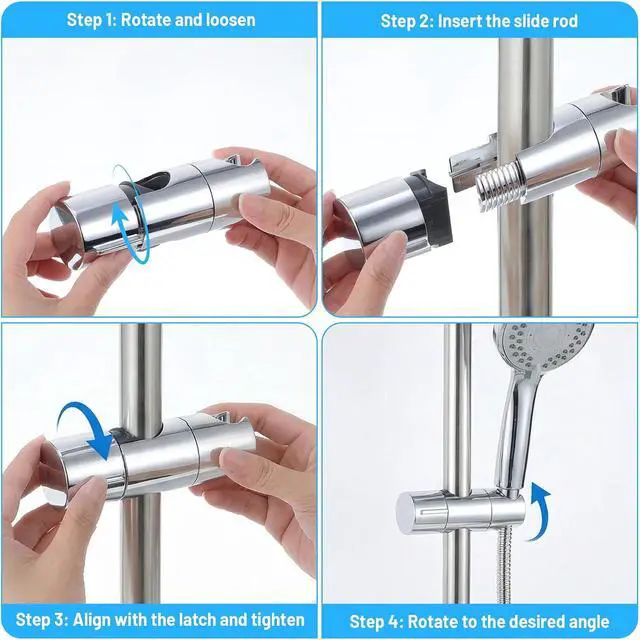 Step 1: Rotate and loosen

Step 2: Insert the slide rod

Step 3: Align with the latch and tighten

Step 4: Rotate to the desired angle