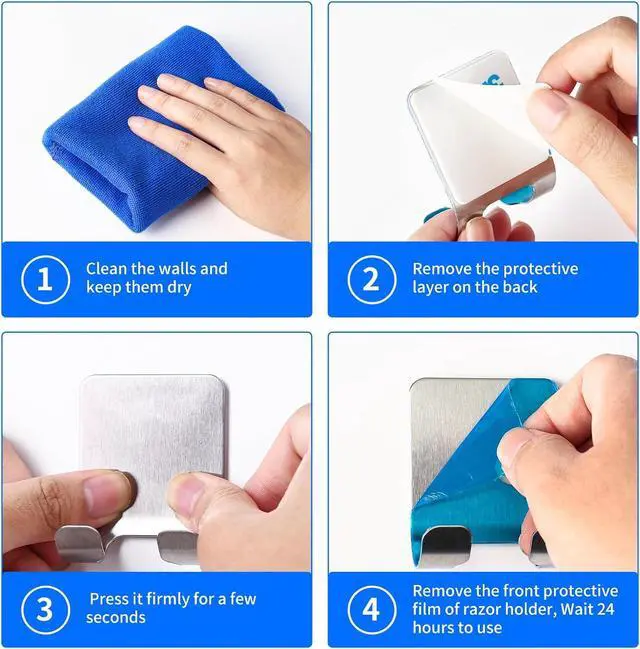 1 Clean the walls and keep them dry

2 Remove the protective layer on the back

3 Press it firmly for a few seconds

4 Remove the front protective film of razor holder, Wait 24 hours to use