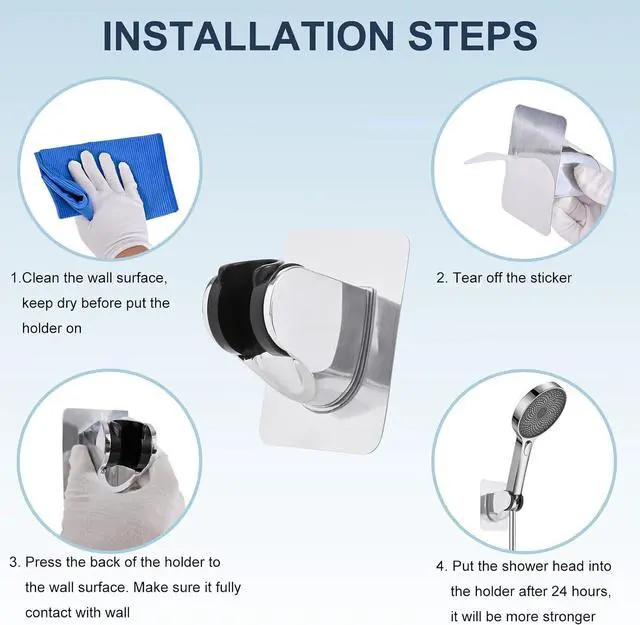 INSTALLATION STEPS

1.Clean the wall surface, keep dry before put the holder on

2. Tear off the sticker

3. Press the back of the holder to the wall surface. Make sure it fully contact with wall

4. Put the shower head into the holder after 24 hours, it will be more stronger