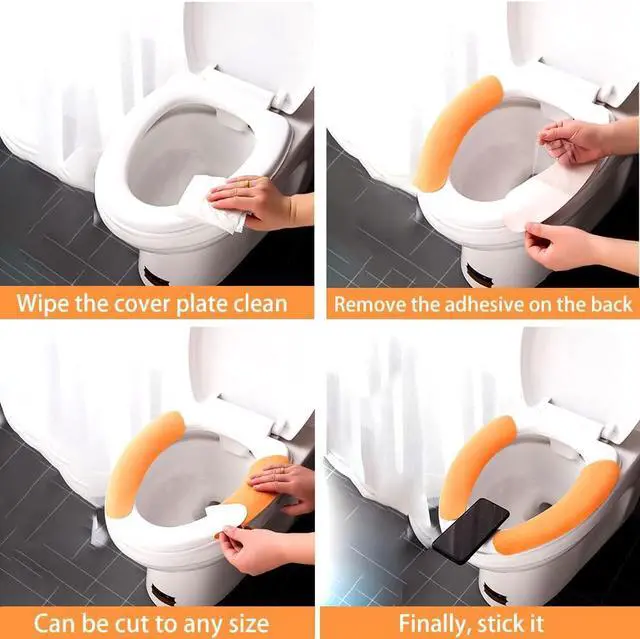 Wipe the cover plate clean

Remove the adhesive on the back

Can be cut to any size

Finally, stick it