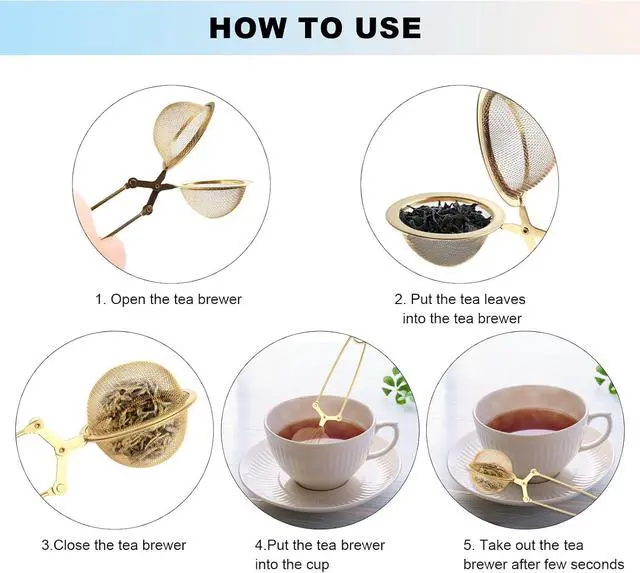 HOW TO USE

1. Open the tea brewer

2. Put the tea leaves into the tea brewer

3.Close the tea brewer

4.Put the tea brewer into the cup

5. Take out the tea brewer after few seconds