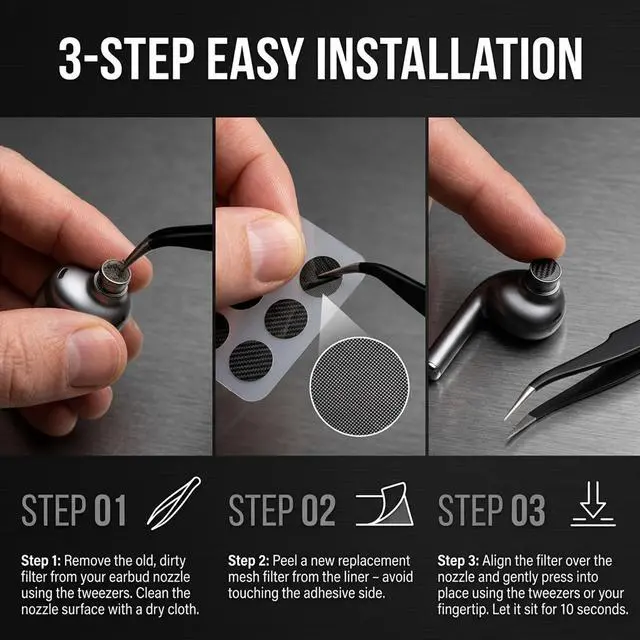 3-STEP EASY INSTALLATION

STEP 01

Step 1: Remove the old, dirty filter from your earbud nozzle using the tweezers. Clean the nozzle surface with a dry cloth.

STEP 02

Step 2: Peel a new replacement mesh filter from the liner – avoid touching the adhesive side.

STEP 03

Step 3: Align the filter over the nozzle and gently press into place using the tweezers or your fingertip. Let it sit for 10 seconds.