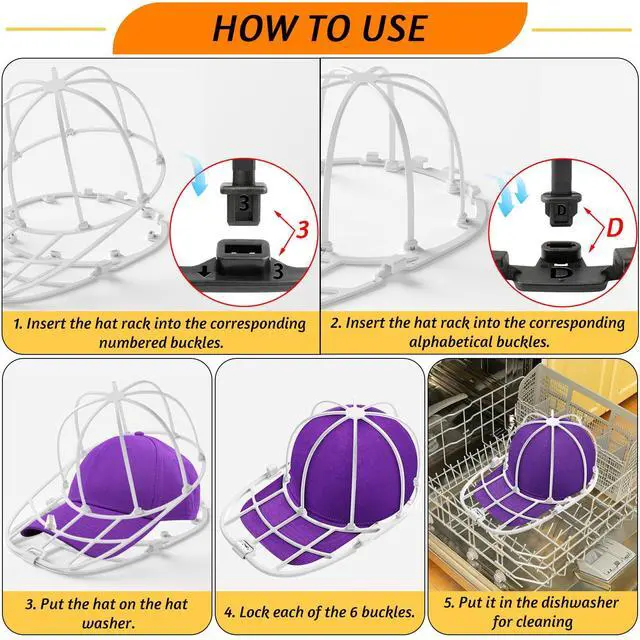 HOW TO USE

3

3

3

D

D

D

1. Insert the hat rack into the corresponding numbered buckles.

2. Insert the hat rack into the corresponding alphabetical buckles.

3. Put the hat on the hat washer.

4. Lock each of the 6 buckles.

5. Put it in the dishwasher for cleaning