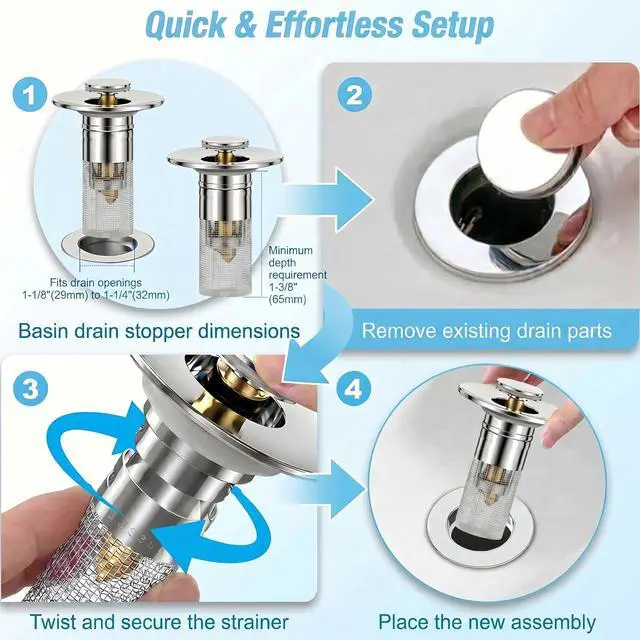 Quick & Effortless Setup

1

Fits drain openings 1-1/8"(29mm) to 1-1/4"(32mm)

Minimum depth requirement 1-3/8" (65mm)

Basin drain stopper dimensions

2

Remove existing drain parts

3

Twist and secure the strainer

4

Place the new assembly