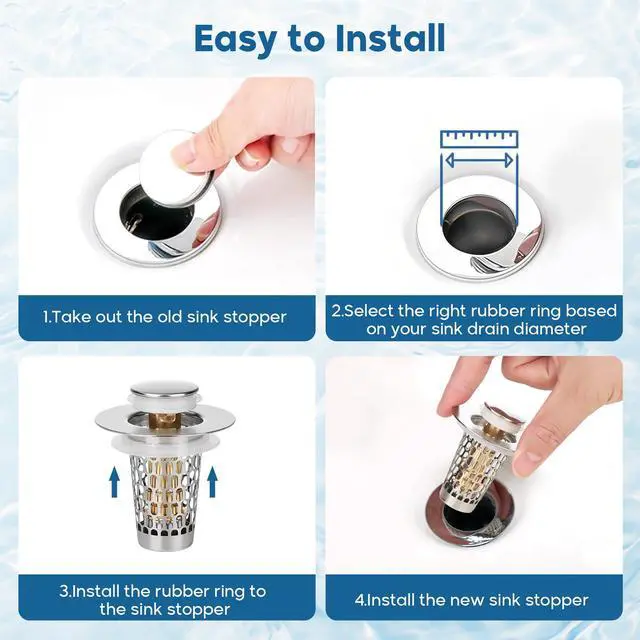 Easy to Install

1.Take out the old sink stopper

2.Select the right rubber ring based on your sink drain diameter

3.Install the rubber ring to the sink stopper

4.Install the new sink stopper