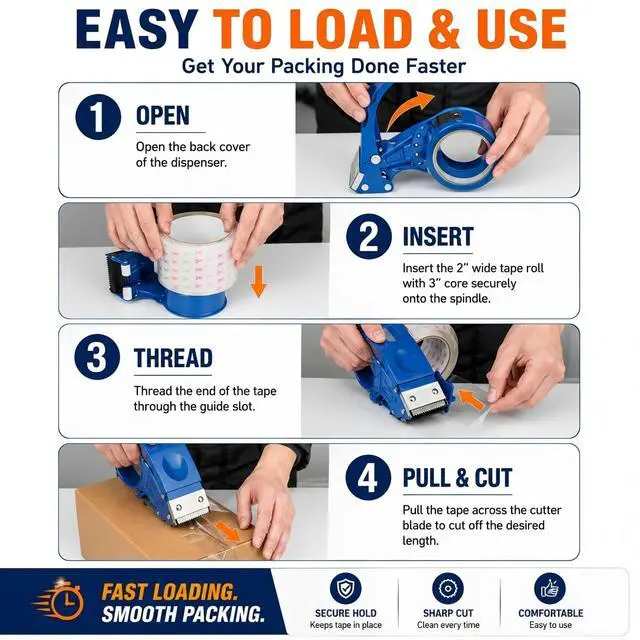 EASY TO LOAD & USE
Get Your Packing Done Faster

1 OPEN
Open the back cover of the dispenser.

2 INSERT
Insert the 2" wide tape roll with 3" core securely onto the spindle.

3 THREAD
Thread the end of the tape through the guide slot.

4 PULL & CUT
Pull the tape across the cutter blade to cut off the desired length.

FAST LOADING.
SMOOTH PACKING.

SECURE HOLD
Keeps tape in place

SHARP CUT
Clean every time

COMFORTABLE
Easy to use