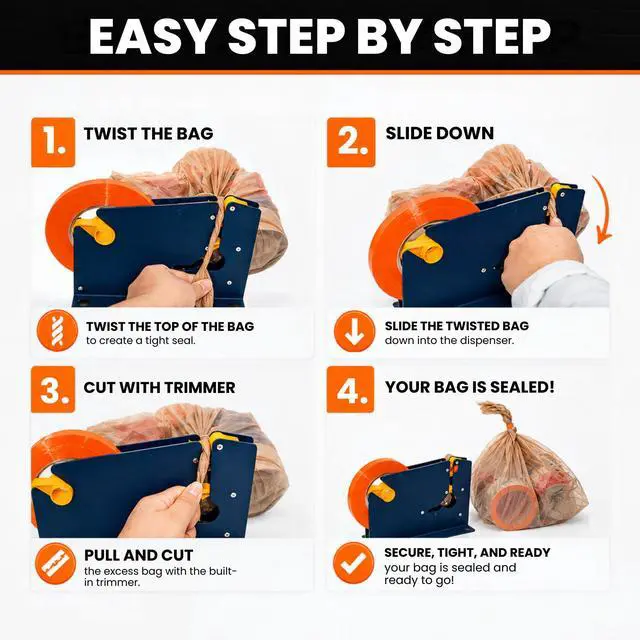 EASY STEP BY STEP

1. TWIST THE BAG

TWIST THE TOP OF THE BAG
to create a tight seal.

2. SLIDE DOWN

SLIDE THE TWISTED BAG
down into the dispenser.

3. CUT WITH TRIMMER

PULL AND CUT
the excess bag with the built-in trimmer.

4. YOUR BAG IS SEALED!

SECURE, TIGHT, AND READY
your bag is sealed and ready to go!