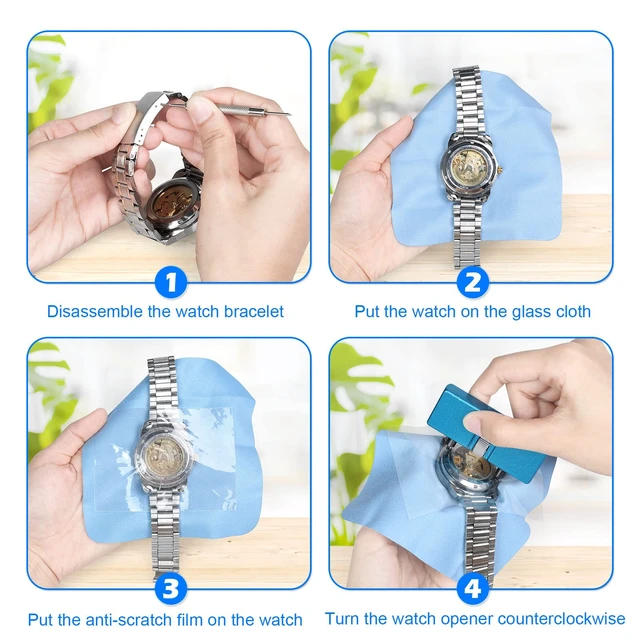 1
Disassemble the watch bracelet

2
Put the watch on the glass cloth

3
Put the anti-scratch film on the watch

4
Turn the watch opener counterclockwise