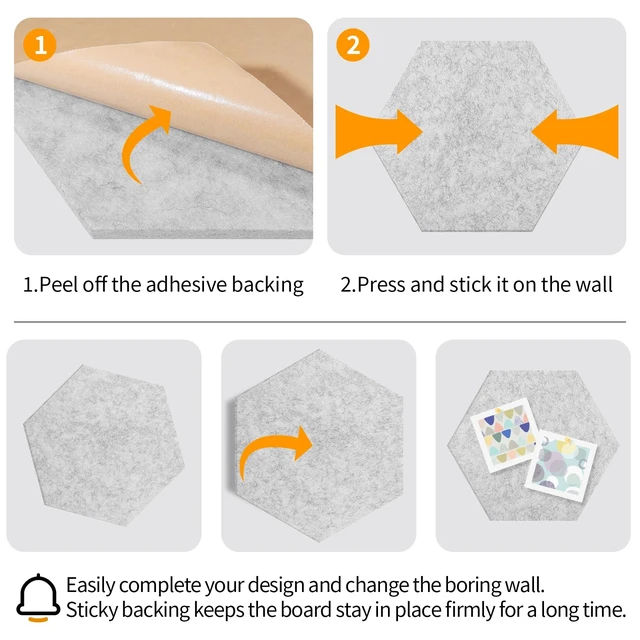 1

2

1.Peel off the adhesive backing

2.Press and stick it on the wall

Easily complete your design and change the boring wall.
Sticky backing keeps the board stay in place firmly for a long time.