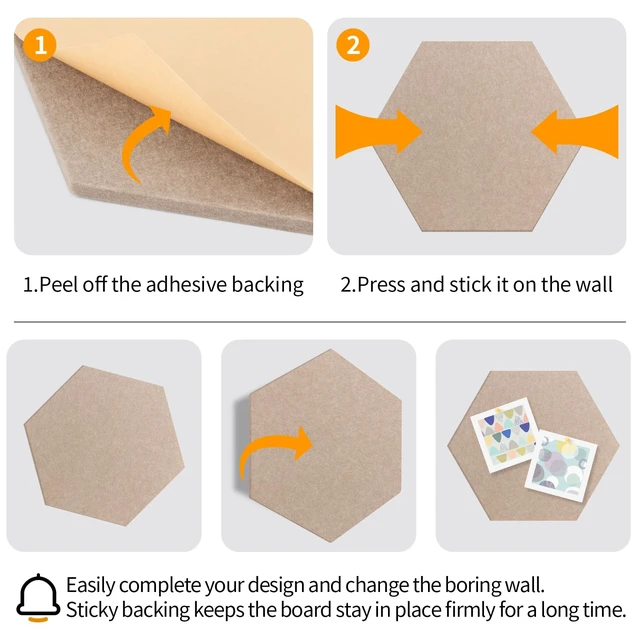 1

2

1.Peel off the adhesive backing

2.Press and stick it on the wall

Easily complete your design and change the boring wall.
Sticky backing keeps the board stay in place firmly for a long time.