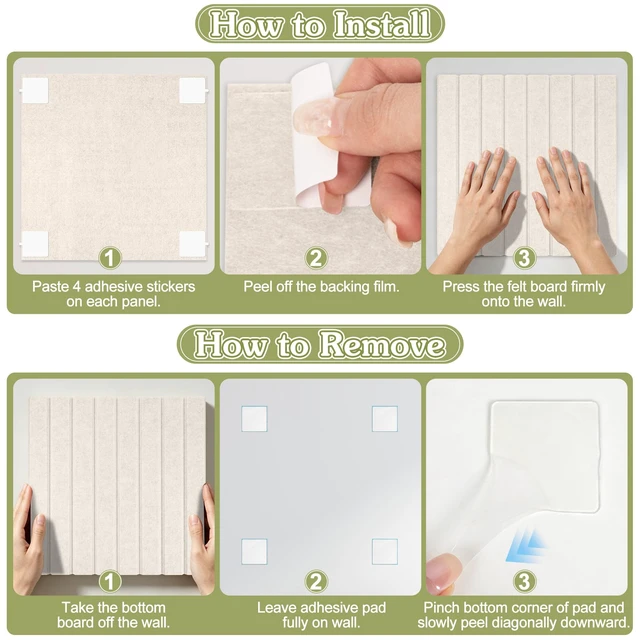 How to Install

1
Paste 4 adhesive stickers on each panel.

2
Peel off the backing film.

3
Press the felt board firmly onto the wall.

How to Remove

1
Take the bottom board off the wall.

2
Leave adhesive pad fully on wall.

3
Pinch bottom corner of pad and slowly peel diagonally downward.