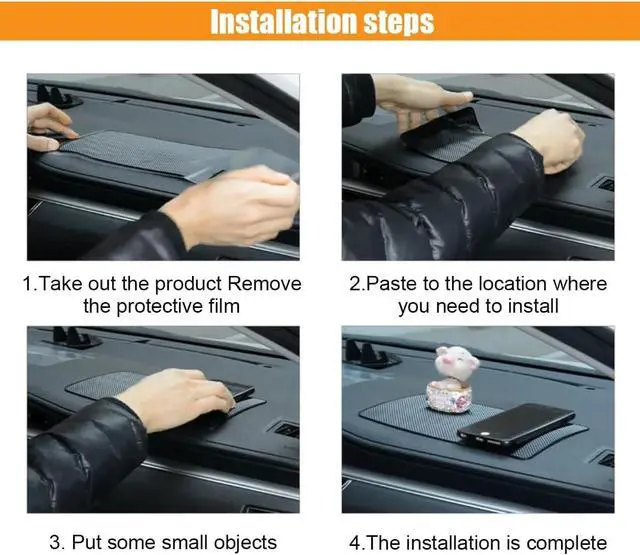 Installation steps

1.Take out the product Remove the protective film

2.Paste to the location where you need to install

3. Put some small objects

4.The installation is complete