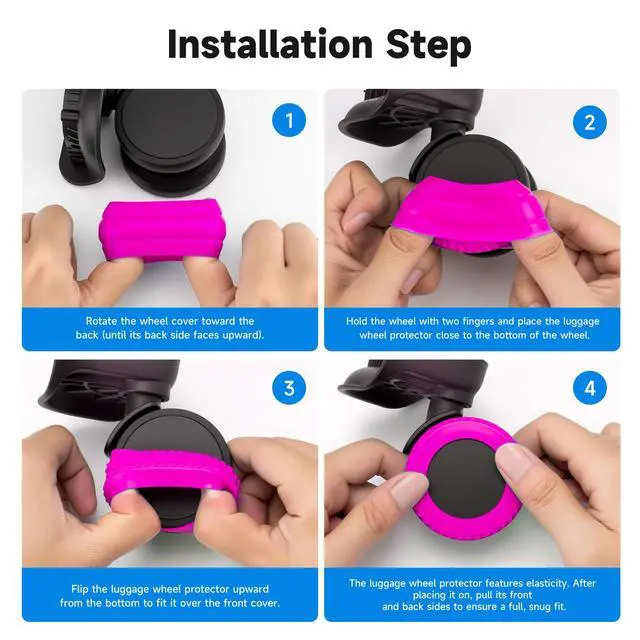 Installation Step

1

Rotate the wheel cover toward the back (until its back side faces upward).

2

Hold the wheel with two fingers and place the luggage wheel protector close to the bottom of the wheel.

3

Flip the luggage wheel protector upward from the bottom to fit it over the front cover.

4

The luggage wheel protector features elasticity. After placing it on, pull its front and back sides to ensure a full, snug fit.