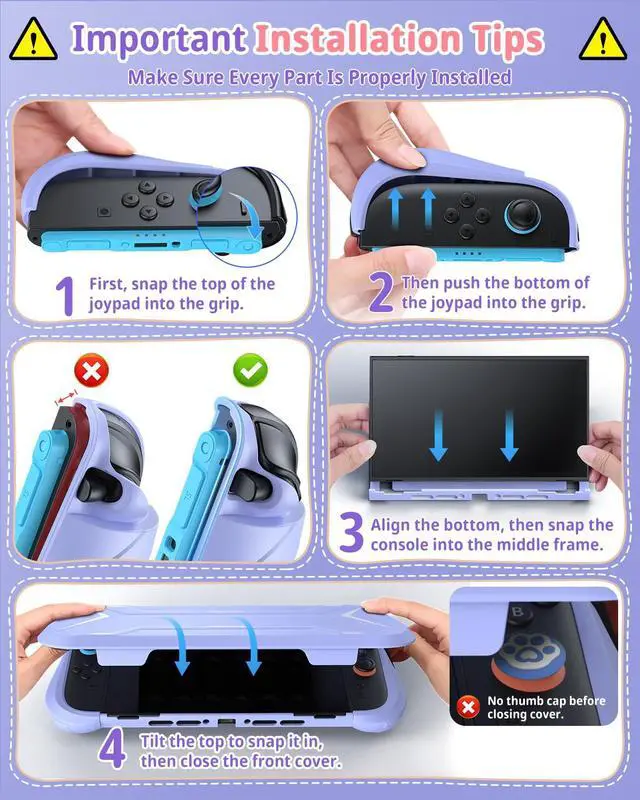 Important Installation Tips

Make Sure Every Part Is Properly Installed

1 First, snap the top of the joypad into the grip.

2 Then push the bottom of the joypad into the grip.

3 Align the bottom, then snap the console into the middle frame.

4 Tilt the top to snap it in, then close the front cover.

No thumb cap before closing cover.