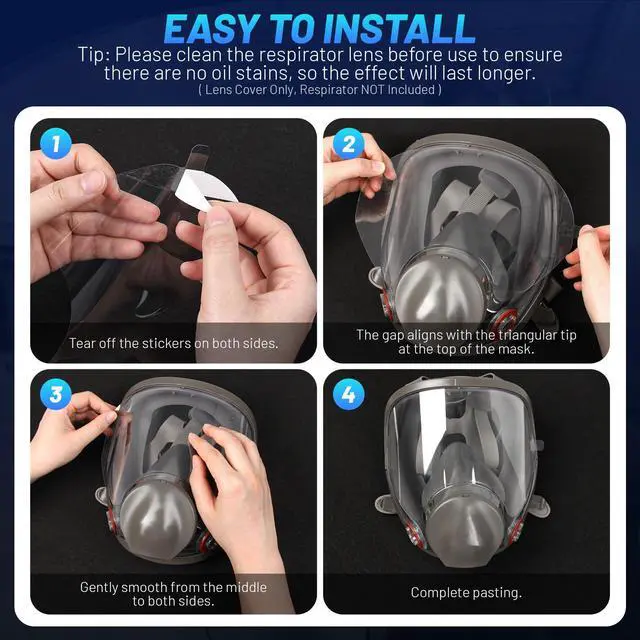 EASY TO INSTALL

Tip: Please clean the respirator lens before use to ensure there are no oil stains, so the effect will last longer.
( Lens Cover Only, Respirator NOT Included )

1
Tear off the stickers on both sides.

2
The gap aligns with the triangular tip at the top of the mask.

3
Gently smooth from the middle to both sides.

4
Complete pasting.