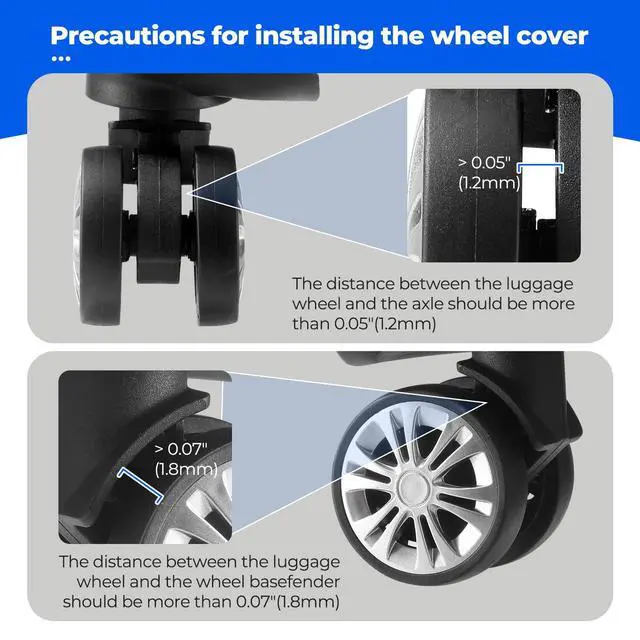 Precautions for installing the wheel cover
...

> 0.05"
(1.2mm)

The distance between the luggage wheel and the axle should be more than 0.05"(1.2mm)

> 0.07"
(1.8mm)

The distance between the luggage wheel and the wheel basefender should be more than 0.07"(1.8mm)