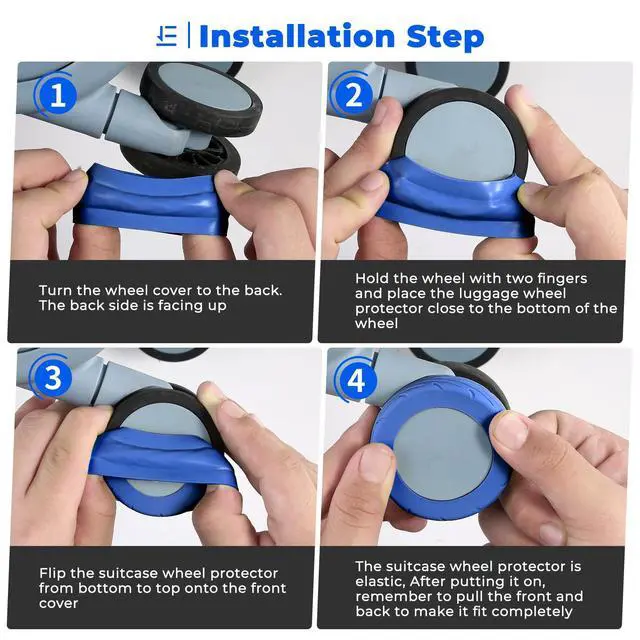 Installation Step

1

Turn the wheel cover to the back. The back side is facing up

2

Hold the wheel with two fingers and place the luggage wheel protector close to the bottom of the wheel

3

Flip the suitcase wheel protector from bottom to top onto the front cover

4

The suitcase wheel protector is elastic, After putting it on, remember to pull the front and back to make it fit completely