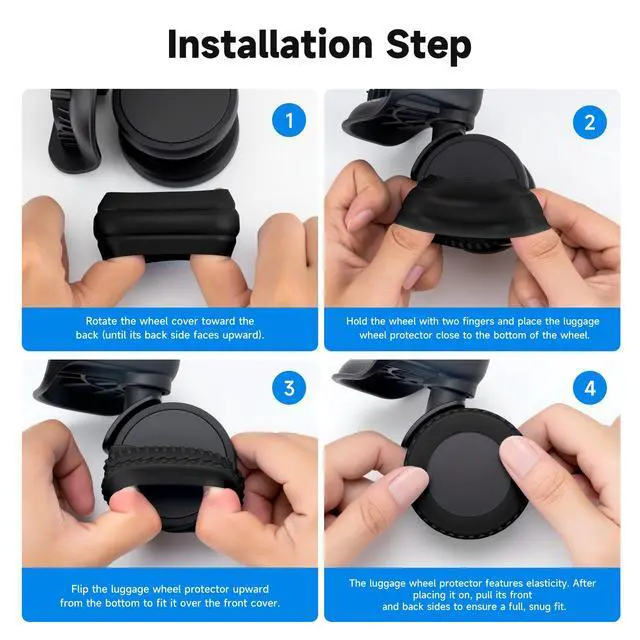 Installation Step

1

Rotate the wheel cover toward the back (until its back side faces upward).

2

Hold the wheel with two fingers and place the luggage wheel protector close to the bottom of the wheel.

3

Flip the luggage wheel protector upward from the bottom to fit it over the front cover.

4

The luggage wheel protector features elasticity. After placing it on, pull its front and back sides to ensure a full, snug fit.