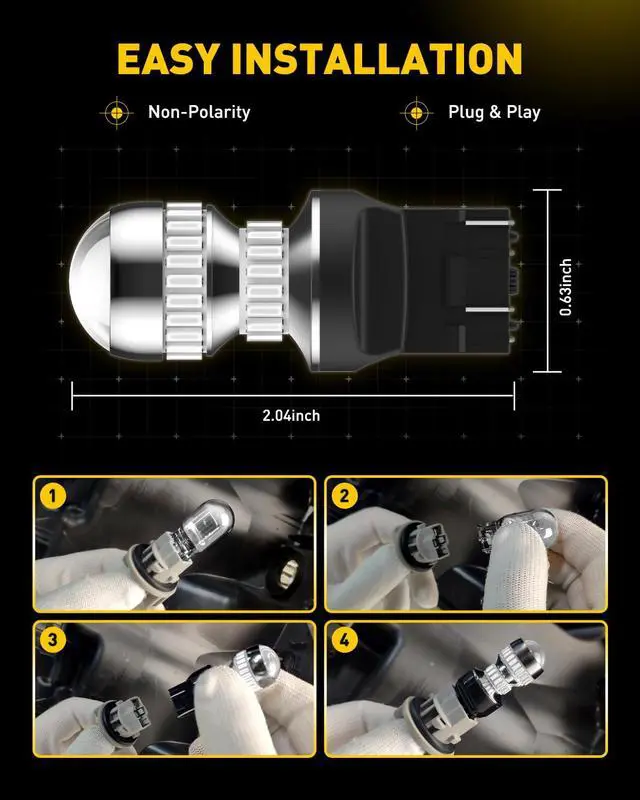 EASY INSTALLATION

Non-Polarity

Plug & Play

0.63inch

2.04inch

1

2

3

4