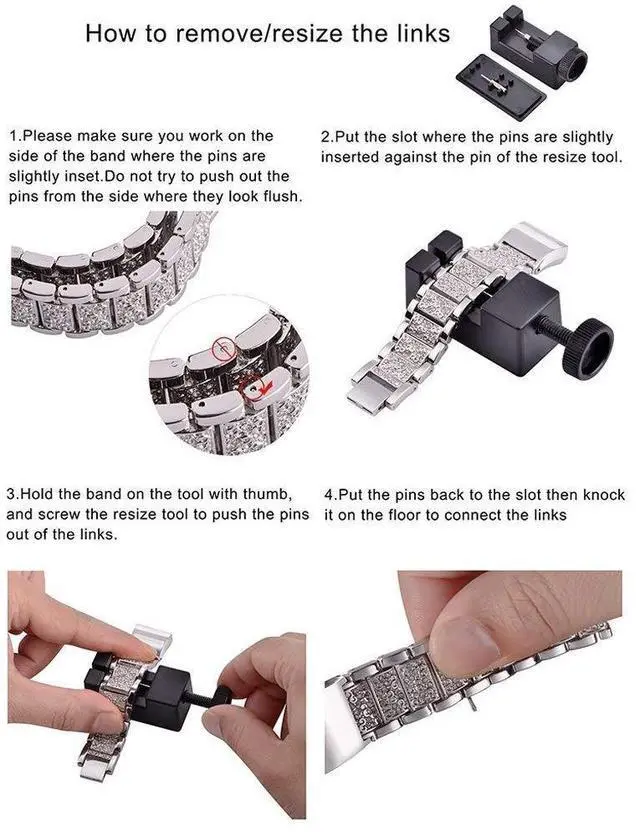 How to remove/resize the links

1.Please make sure you work on the side of the band where the pins are slightly inset.Do not try to push out the pins from the side where they look flush.

2.Put the slot where the pins are slightly inserted against the pin of the resize tool.

3.Hold the band on the tool with thumb, and screw the resize tool to push the pins out of the links.

4.Put the pins back to the slot then knock it on the floor to connect the links