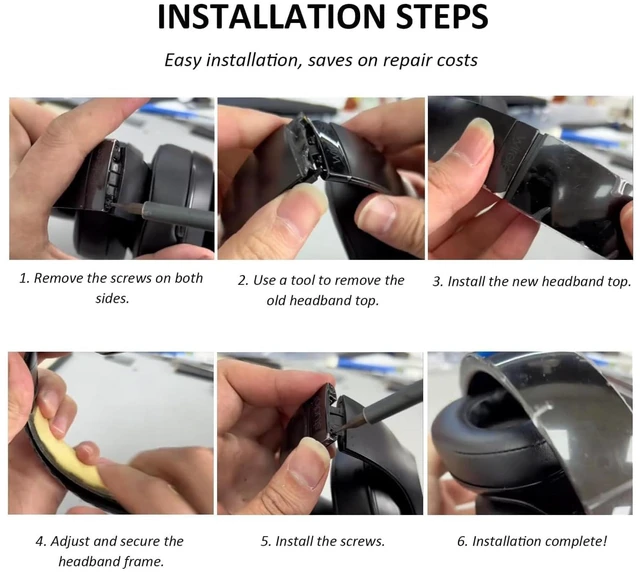 INSTALLATION STEPS

Easy installation, saves on repair costs

1. Remove the screws on both sides.

2. Use a tool to remove the old headband top.

3. Install the new headband top.

4. Adjust and secure the headband frame.

5. Install the screws.

6. Installation complete!