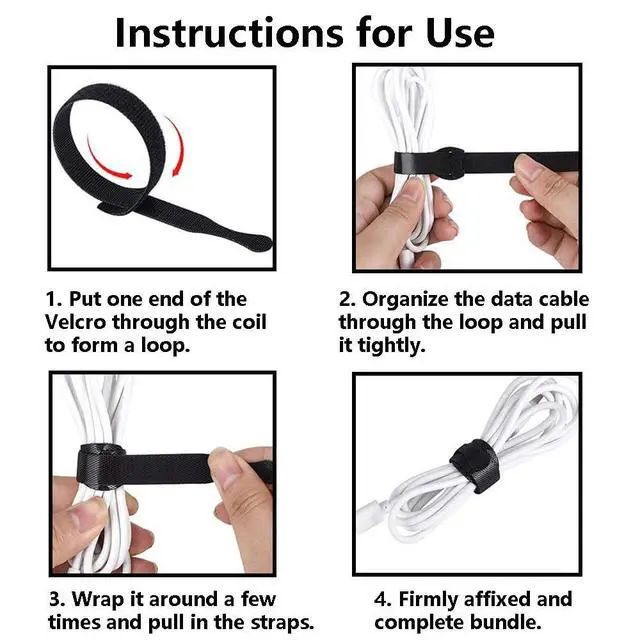 Instructions for Use

1. Put one end of the Velcro through the coil to form a loop.

2. Organize the data cable through the loop and pull it tightly.

3. Wrap it around a few times and pull in the straps.

4. Firmly affixed and complete bundle.